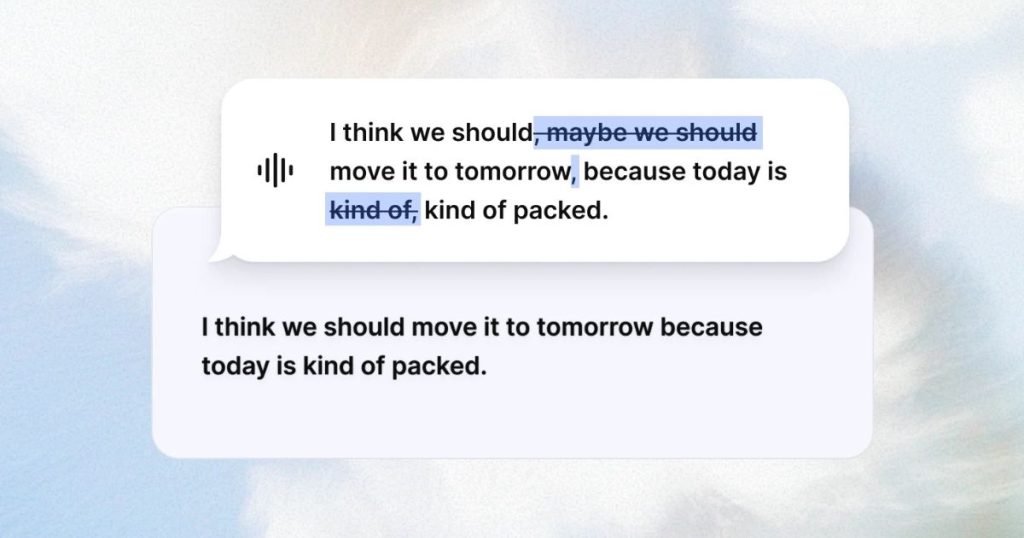 I think we should, maybe we should move it to tomorrow, because today is kind of, kind of packed.

I think we should move it to tomorrow because today is kind of packed.